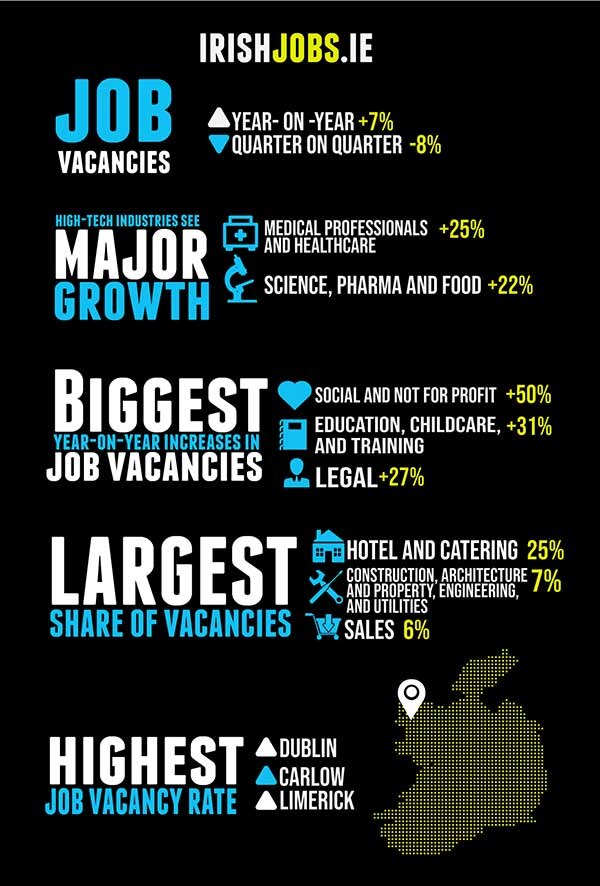 IRISHJOBS.IE

JOB VACANCIES

YEAR- ON -YEAR +7%
QUARTER ON QUARTER -8%

HIGH-TECH INDUSTRIES SEE MAJOR GROWTH

MEDICAL PROFESSIONALS AND HEALTHCARE +25%
SCIENCE, PHARMA AND FOOD +22%

BIGGEST YEAR-ON-YEAR INCREASES IN JOB VACANCIES

SOCIAL AND NOT FOR PROFIT +50%
EDUCATION, CHILDCARE, AND TRAINING +31%
LEGAL +27%

LARGEST SHARE OF VACANCIES

HOTEL AND CATERING 25%
CONSTRUCTION, ARCHITECTURE AND PROPERTY, ENGINEERING, AND UTILITIES 7%
SALES 6%

HIGHEST JOB VACANCY RATE

DUBLIN
CARLOW
LIMERICK