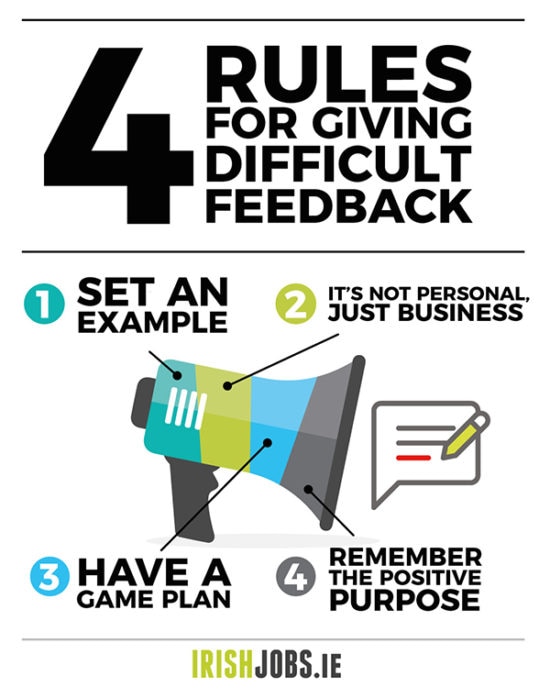 4 RULES FOR GIVING DIFFICULT FEEDBACK

1 SET AN EXAMPLE

2 IT'S NOT PERSONAL, JUST BUSINESS

3 HAVE A GAME PLAN

4 REMEMBER THE POSITIVE PURPOSE

IRISHJOBS.IE